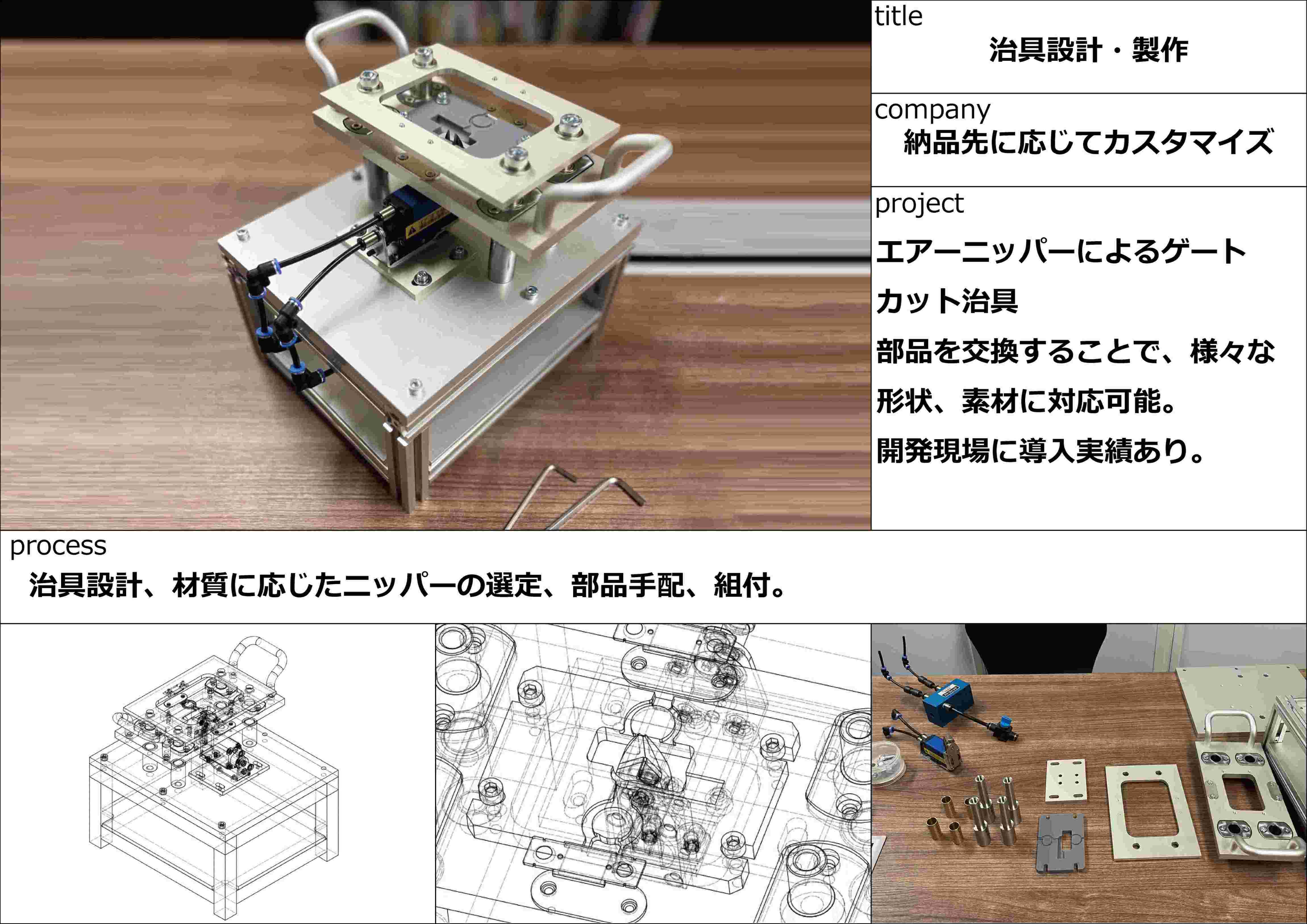 title
治具設計・製作

company
納品先に応じてカスタマイズ

project
エアーニッパーによるゲートカット治具
部品を交換することで、様々な形状、素材に対応可能。
開発現場に導入実績あり。

process
治具設計、材質に応じたニッパーの選定、部品手配、組付。