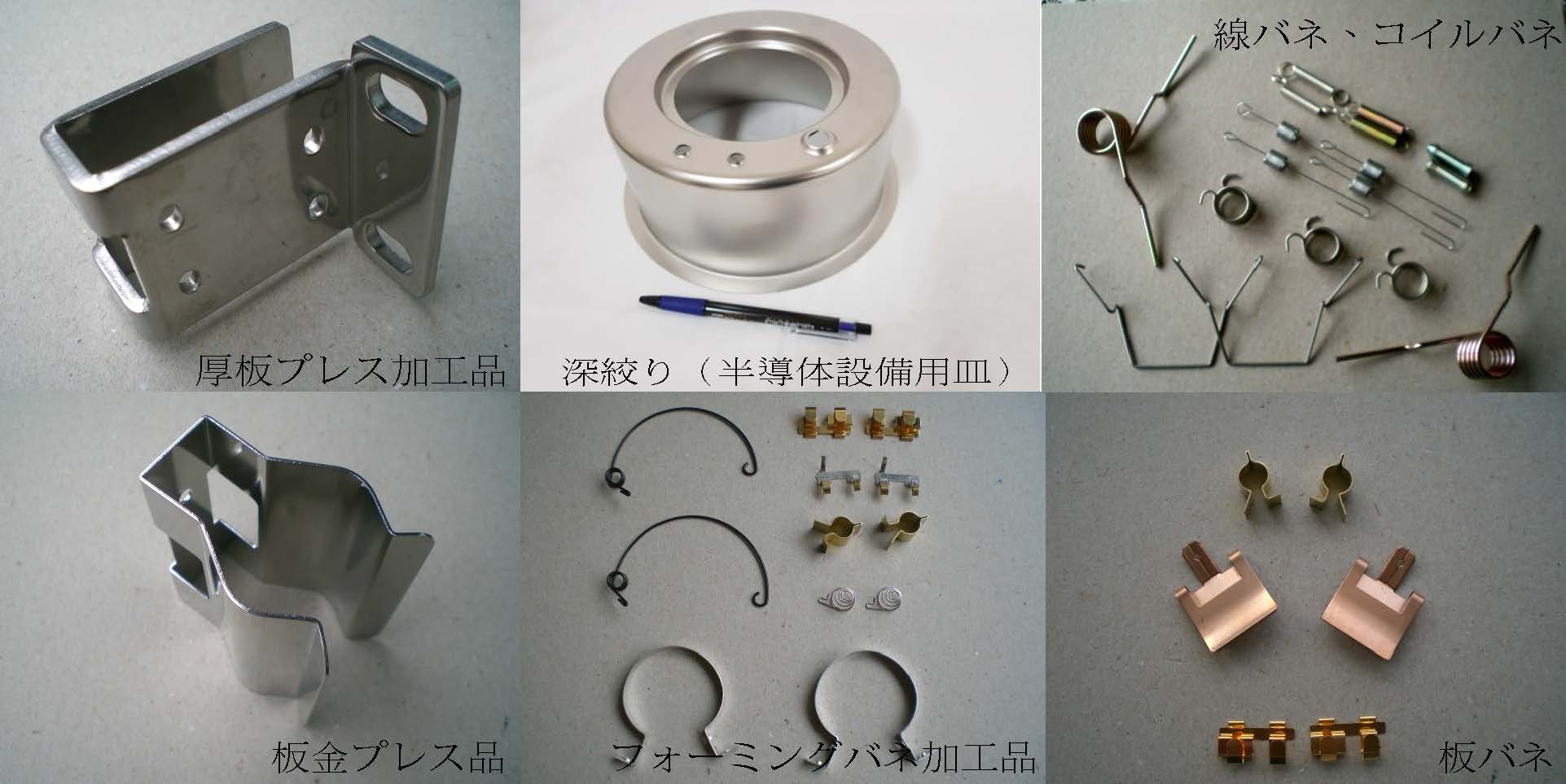 厚板プレス加工品

深絞り（半導体設備用皿）

線バネ、コイルバネ

板金プレス品

フォーミングバネ加工品

板バネ